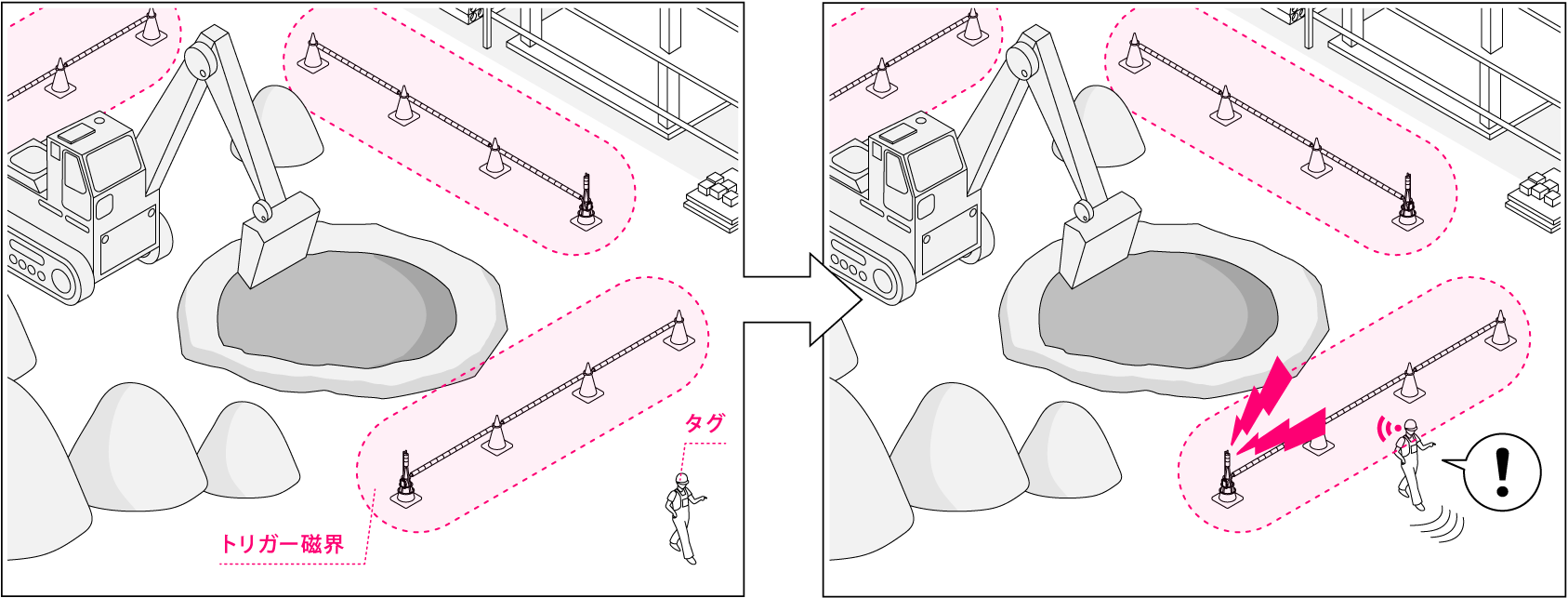 タグ
トリガー磁界
!