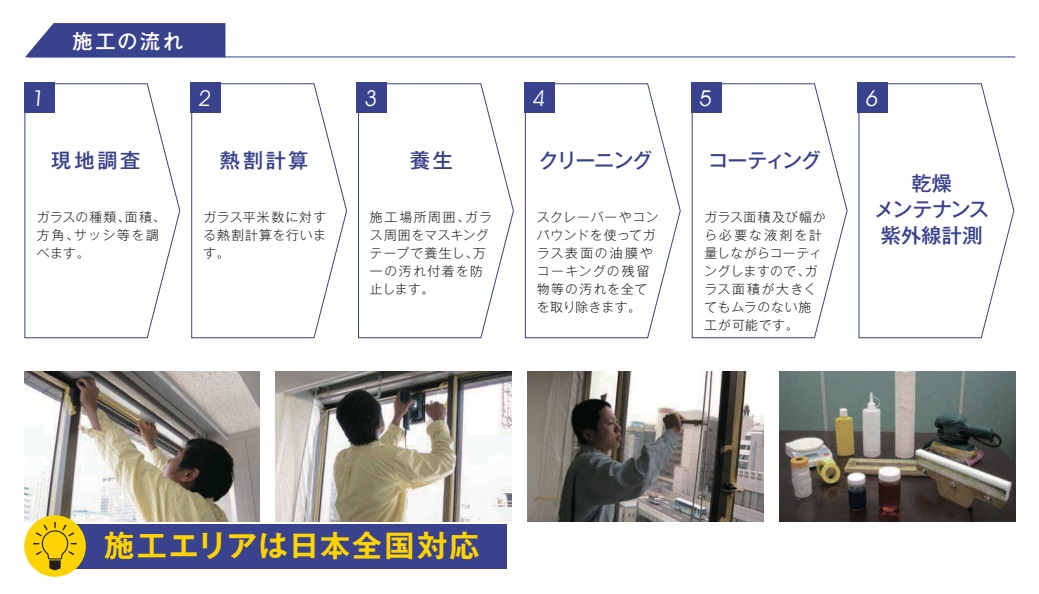 施工の流れ

1
現地調査
ガラスの種類、面積、方角、サッシ等を調べます。

2
熱割計算
ガラス平米数に対する熱割計算を行います。

3
養生
施工場所周囲、ガラス周囲をマスキングテープで養生し、万一の汚れ付着を防止します。

4
クリーニング
スクレーバーやコンパウンドを使ってガラス表面の油膜やコーキングの残留物等の汚れを全てを取り除きます。

5
コーティング
ガラス面積及び幅から必要な液剤を計量しながらコーティングしますので、ガラス面積が大きくてもムラのない施工が可能です。

6
乾燥
メンテナンス
紫外線計測

施工エリアは日本全国対応