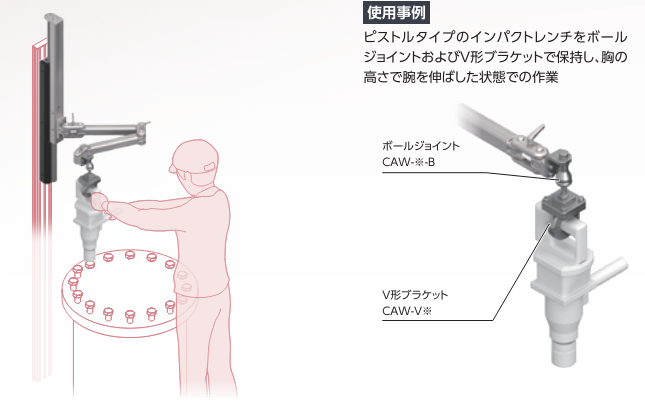 使用事例

ピストルタイプのインパクトレンチをボールジョイントおよびV形ブラケットで保持し、胸の高さで腕を伸ばした状態での作業

ボールジョイント
CAW-※-B

V形ブラケット
CAW-V※