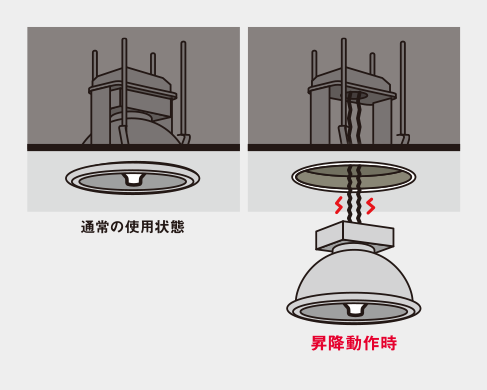 通常の使用状態

昇降動作時