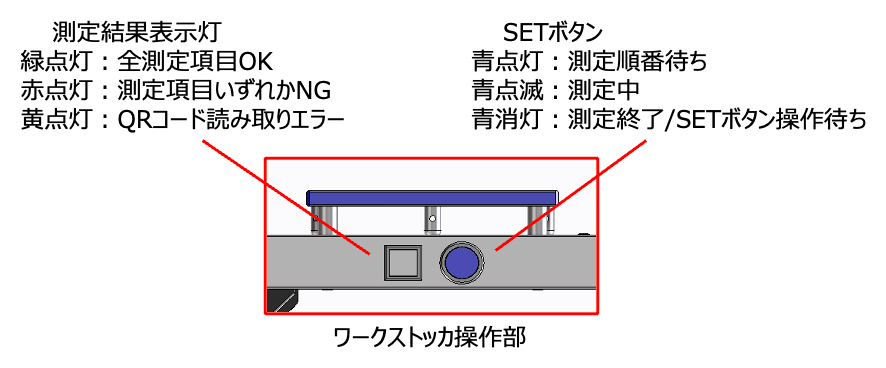 測定結果表示灯
緑点灯：全測定項目OK
赤点灯：測定項目いずれかNG
黄点灯：QRコード読み取りエラー

SETボタン
青点灯：測定順番待ち
青点滅：測定中
青消灯：測定終了/SETボタン操作待ち

ワークストッカ操作部