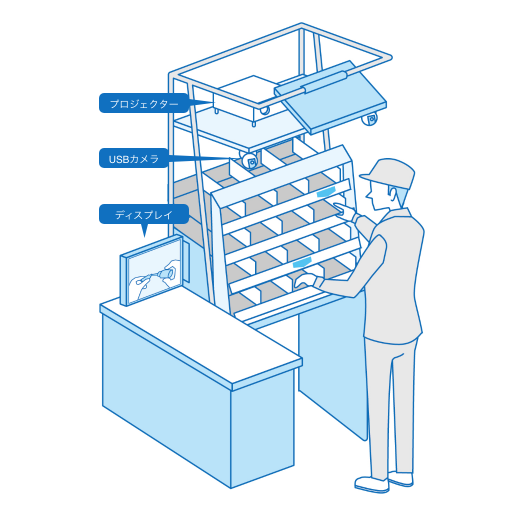 プロジェクター

USBカメラ

ディスプレイ