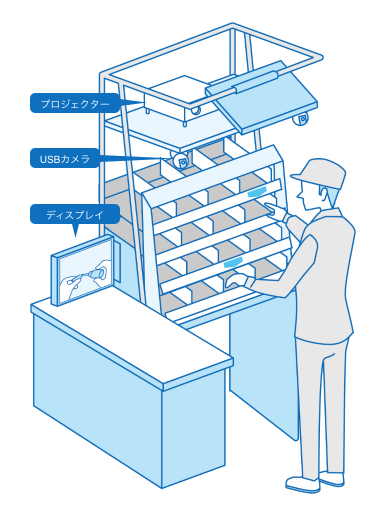 プロジェクター

USBカメラ

ディスプレイ