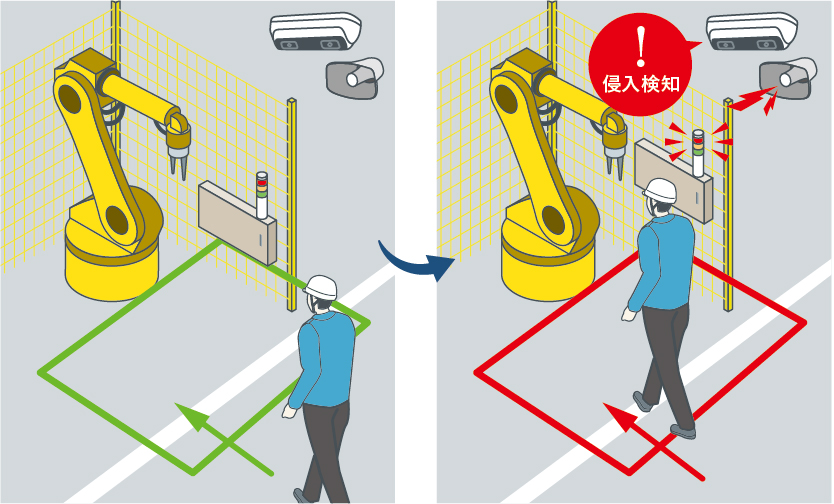 !
侵入検知