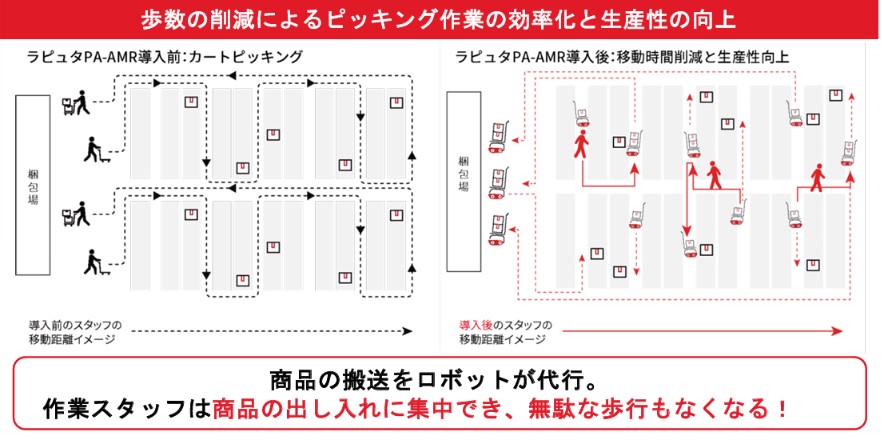 歩数の削減によるピッキング作業の効率化と生産性の向上

ラピュタPA-AMR導入前：カートピッキング

梱包場

導入前のスタッフの移動距離イメージ

ラピュタPA-AMR導入後：移動時間削減と生産性向上

梱包場

導入後のスタッフの移動距離イメージ

商品の搬送をロボットが代行。
作業スタッフは商品の出し入れに集中でき、無駄な歩行もなくなる！